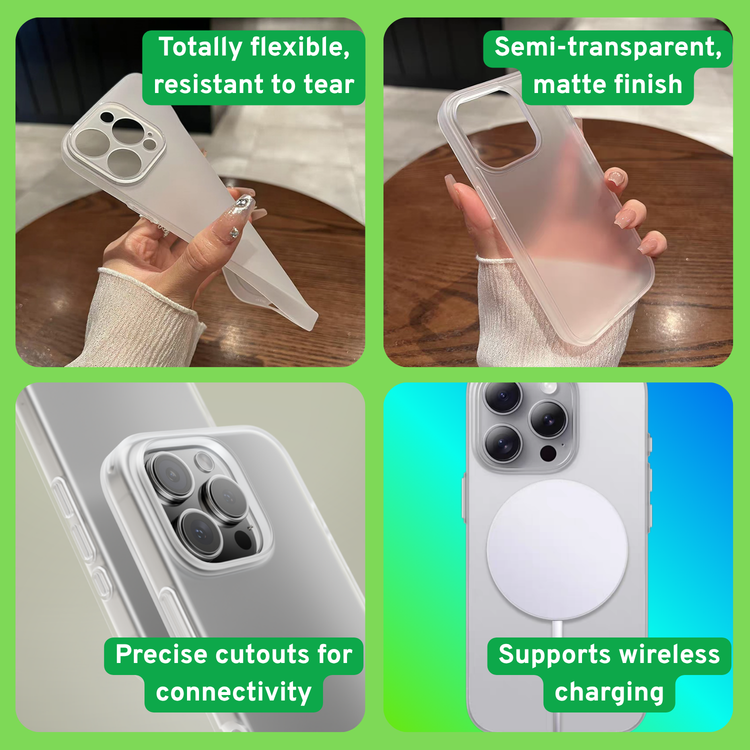 Totally flexible, resistant to tear

Semi-transparent, matte finish

Precise cutouts for connectivity

Supports wireless charging