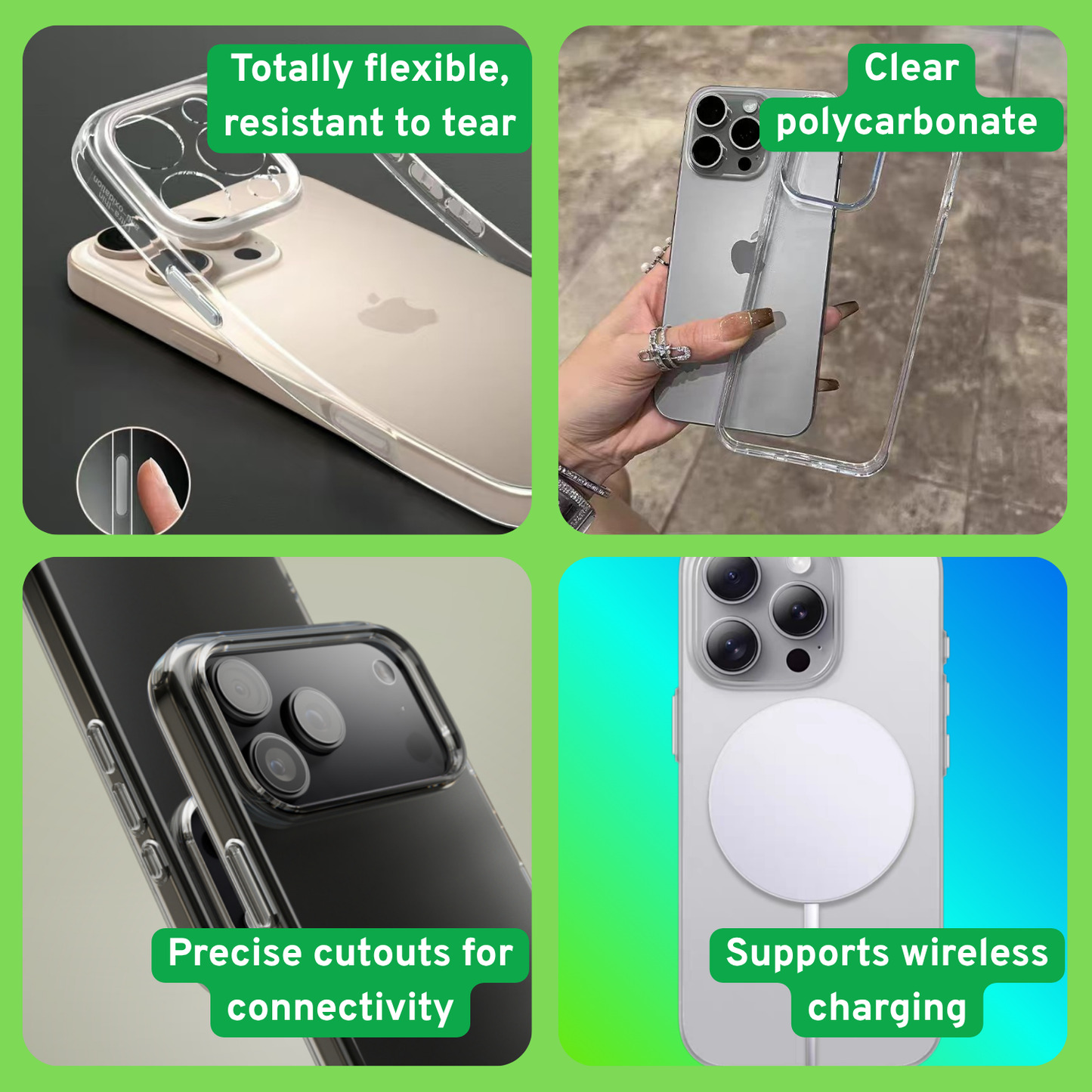 Totally flexible, resistant to tear

Clear polycarbonate

Precise cutouts for connectivity

Supports wireless charging